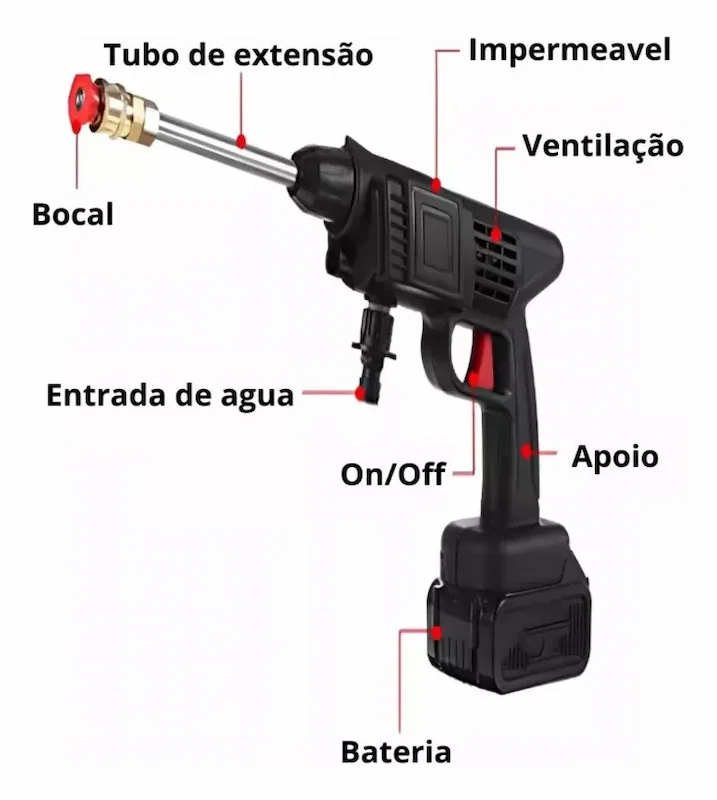 Tubo de extensão

Impermeavel

Ventilação

Bocal

Entrada de agua

On/Off

Apoio

Bateria